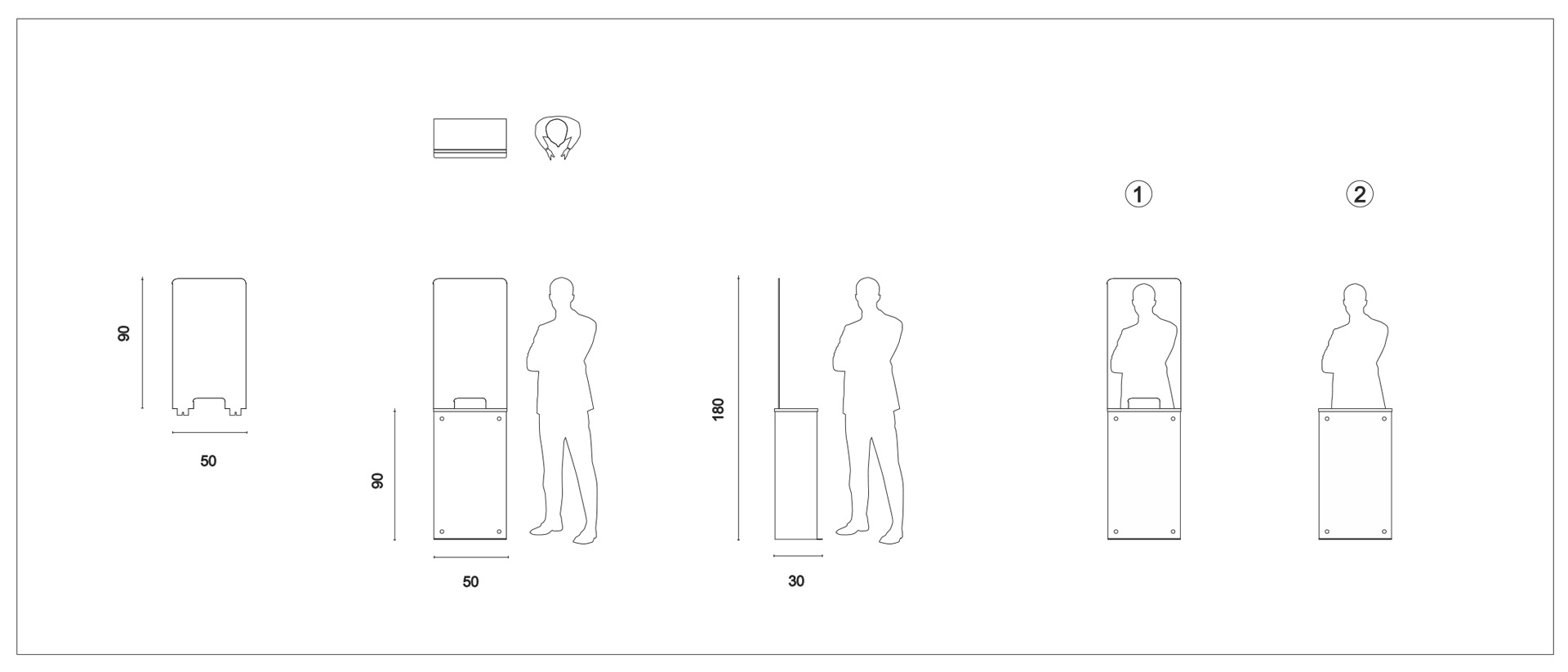 90

50

90

50

180

30

1

2